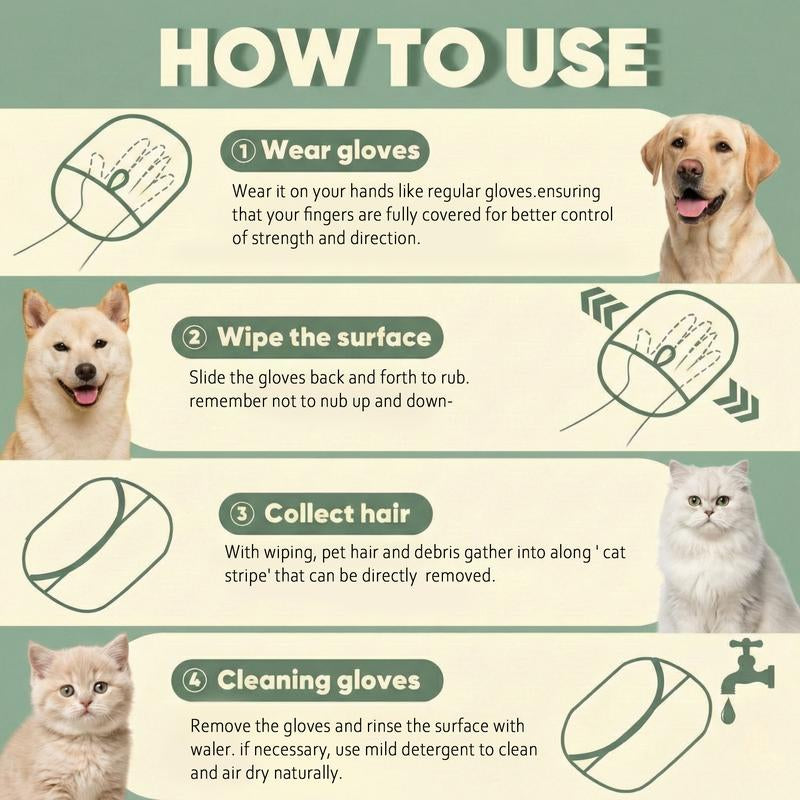 HOW TO USE

① Wear gloves

Wear it on your hands like regular gloves.ensuring that your fingers are fully covered for better control of strength and direction.

② Wipe the surface

Slide the gloves back and forth to rub. remember not to nub up and down-

③ Collect hair

With wiping, pet hair and debris gather into along ' cat stripe' that can be directly removed.

④ Cleaning gloves

Remove the gloves and rinse the surface with waler. if necessary, use mild detergent to clean and air dry naturally.